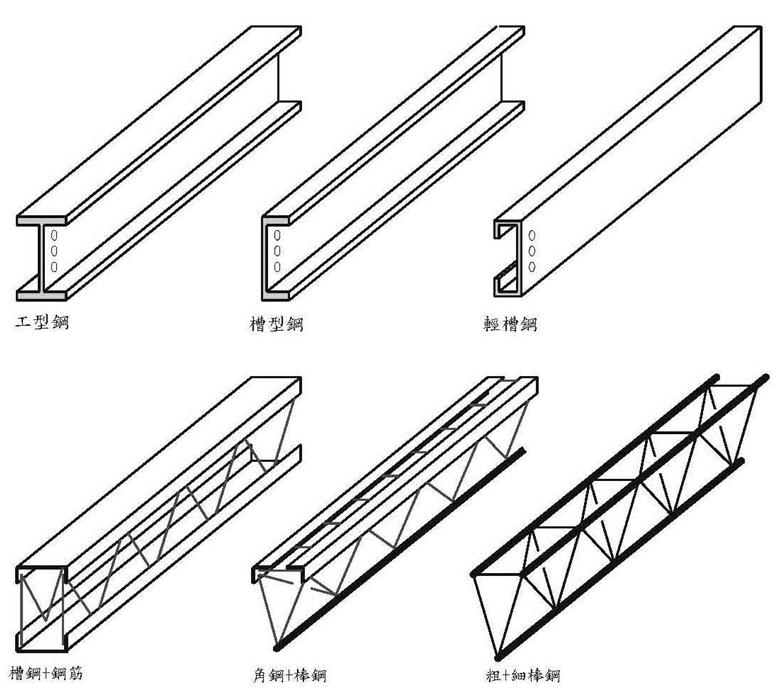 工型鋼

槽型鋼

輕槽鋼

槽鋼+鋼筋

角鋼+棒鋼

粗+細棒鋼