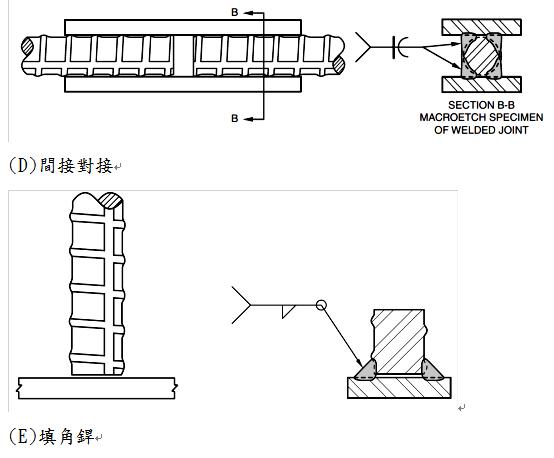 B

B

SECTION B-B
MACROETCH SPECIMEN
OF WELDED JOINT

(D)間接對接

(E)填角銲